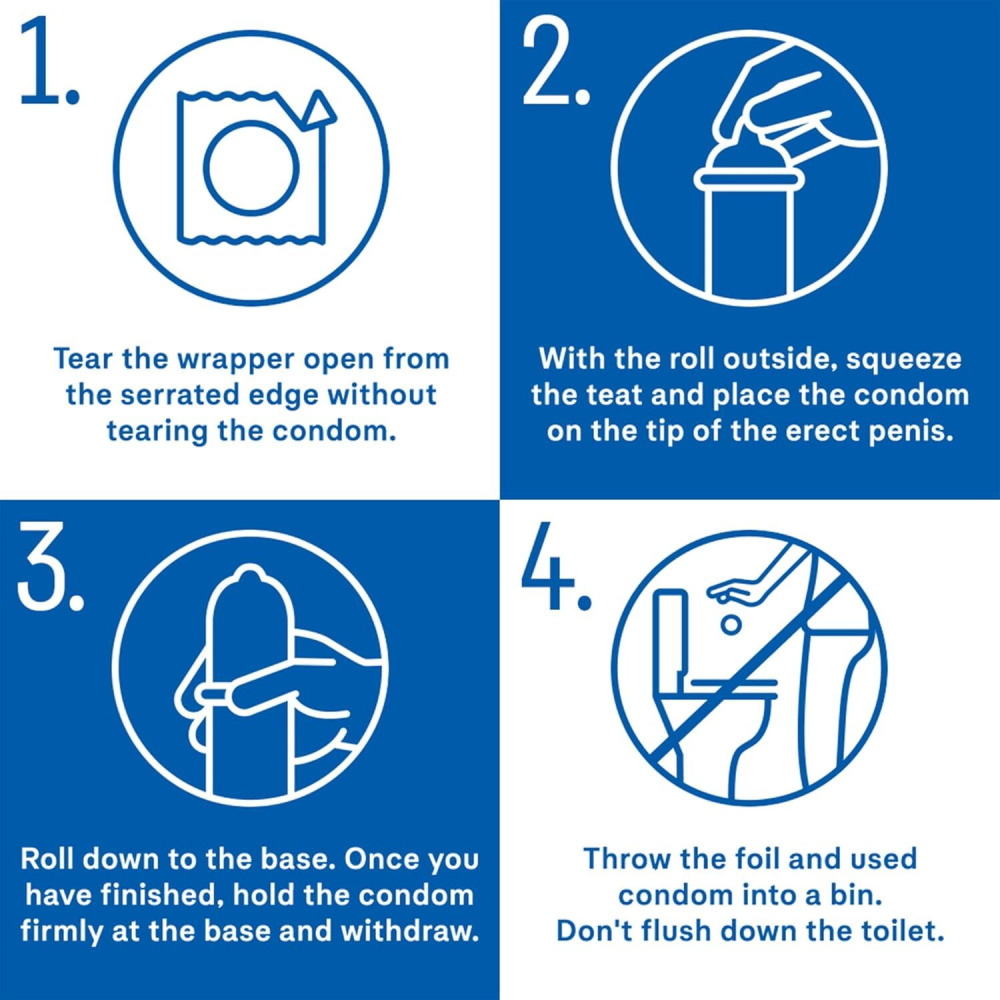 1.

Tear the wrapper open from the serrated edge without tearing the condom.

2.

With the roll outside, squeeze the teat and place the condom on the tip of the erect penis.

3.

Roll down to the base. Once you have finished, hold the condom firmly at the base and withdraw.

4.

Throw the foil and used condom into a bin.
Don't flush down the toilet.