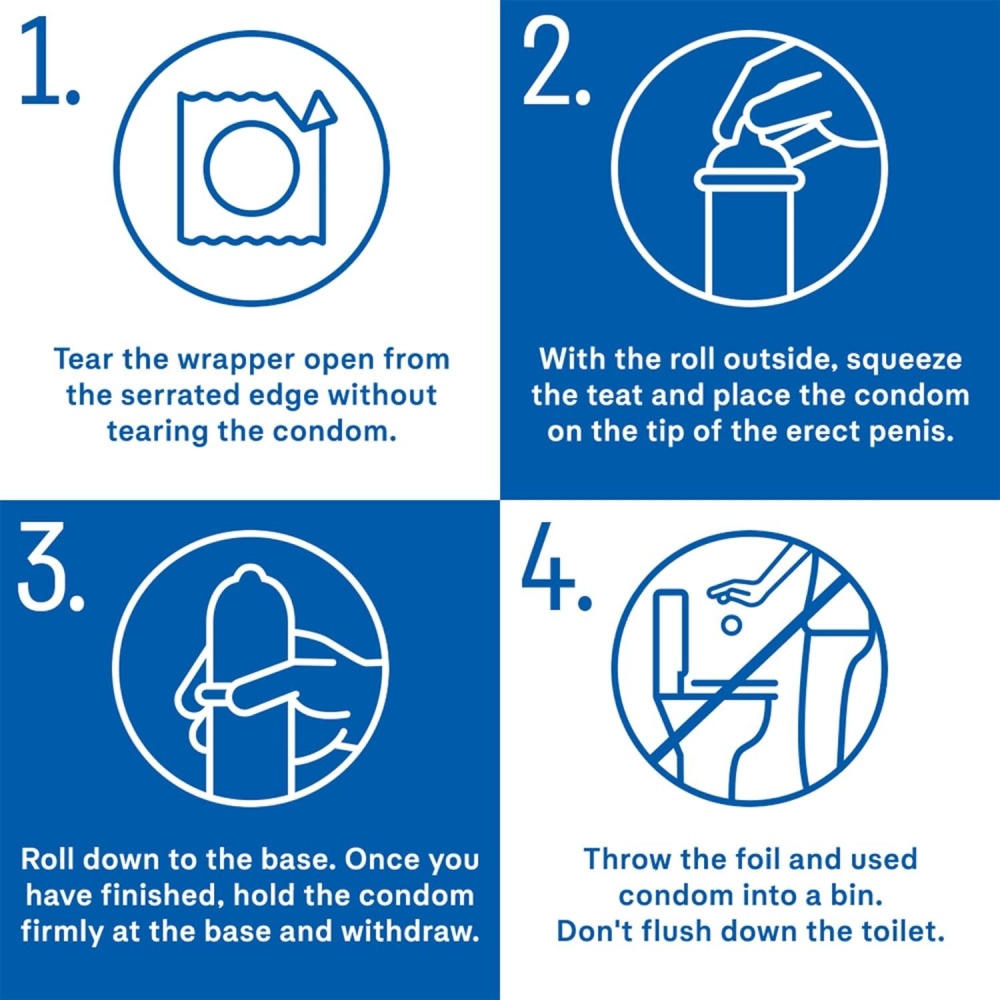 1.

Tear the wrapper open from the serrated edge without tearing the condom.

2.

With the roll outside, squeeze the teat and place the condom on the tip of the erect penis.

3.

Roll down to the base. Once you have finished, hold the condom firmly at the base and withdraw.

4.

Throw the foil and used condom into a bin.
Don't flush down the toilet.