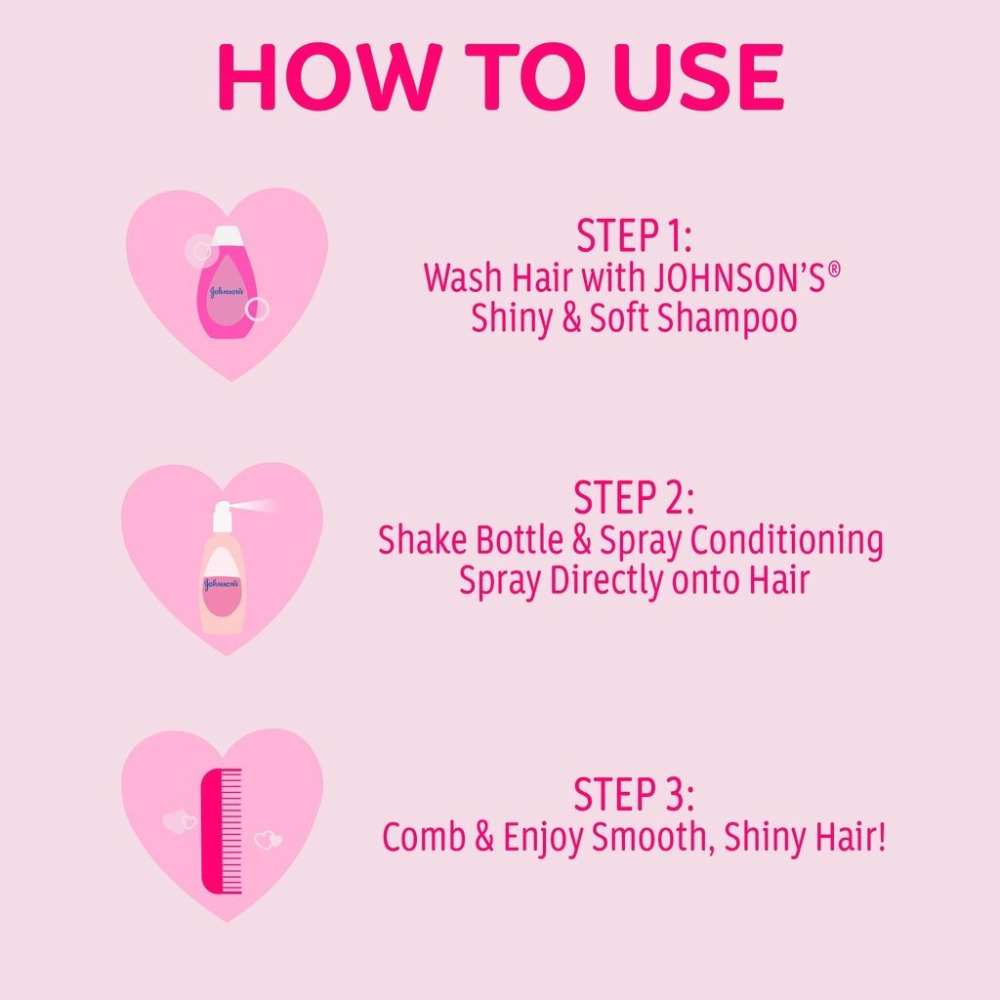 HOW TO USE

Johnson's

STEP 1:
Wash Hair with JOHNSON'S® Shiny & Soft Shampoo

Johnson's

STEP 2:
Shake Bottle & Spray Conditioning Spray Directly onto Hair

STEP 3:
Comb & Enjoy Smooth, Shiny Hair!