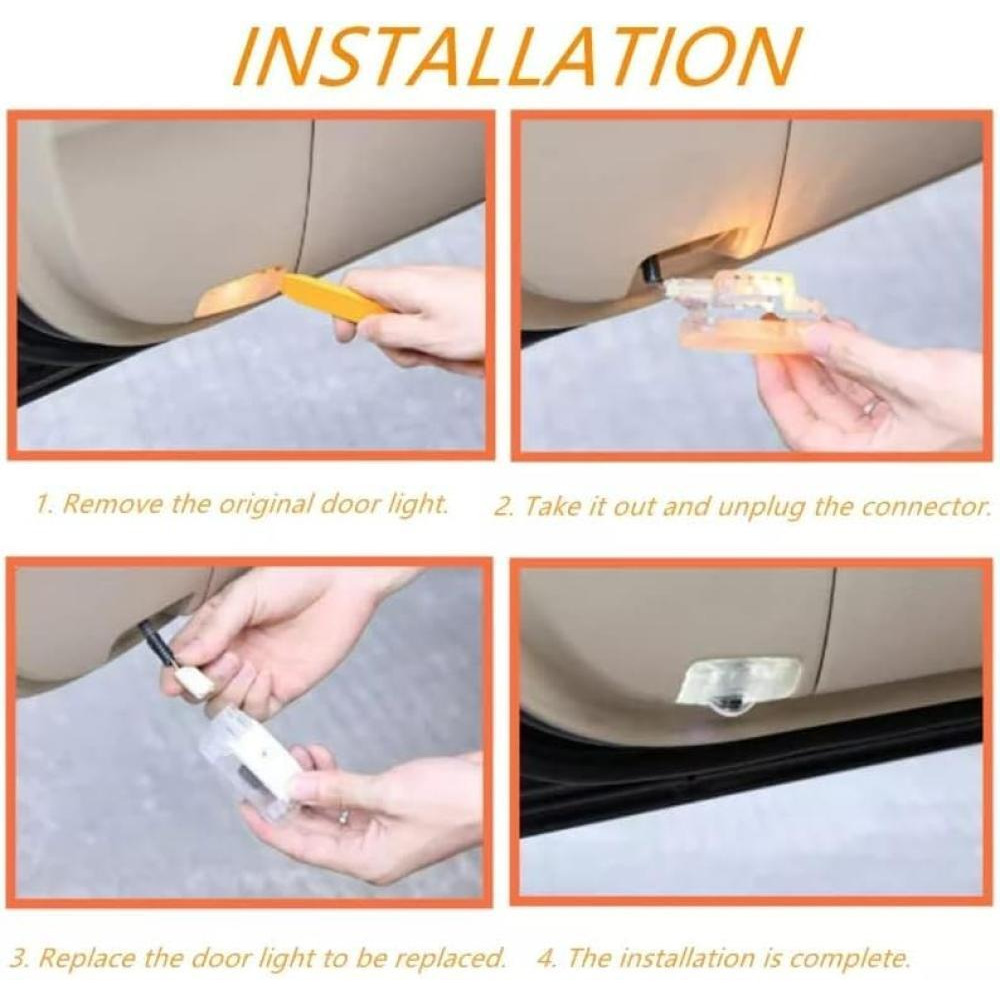 INSTALLATION

1. Remove the original door light.

2. Take it out and unplug the connector.

3. Replace the door light to be replaced.

4. The installation is complete.