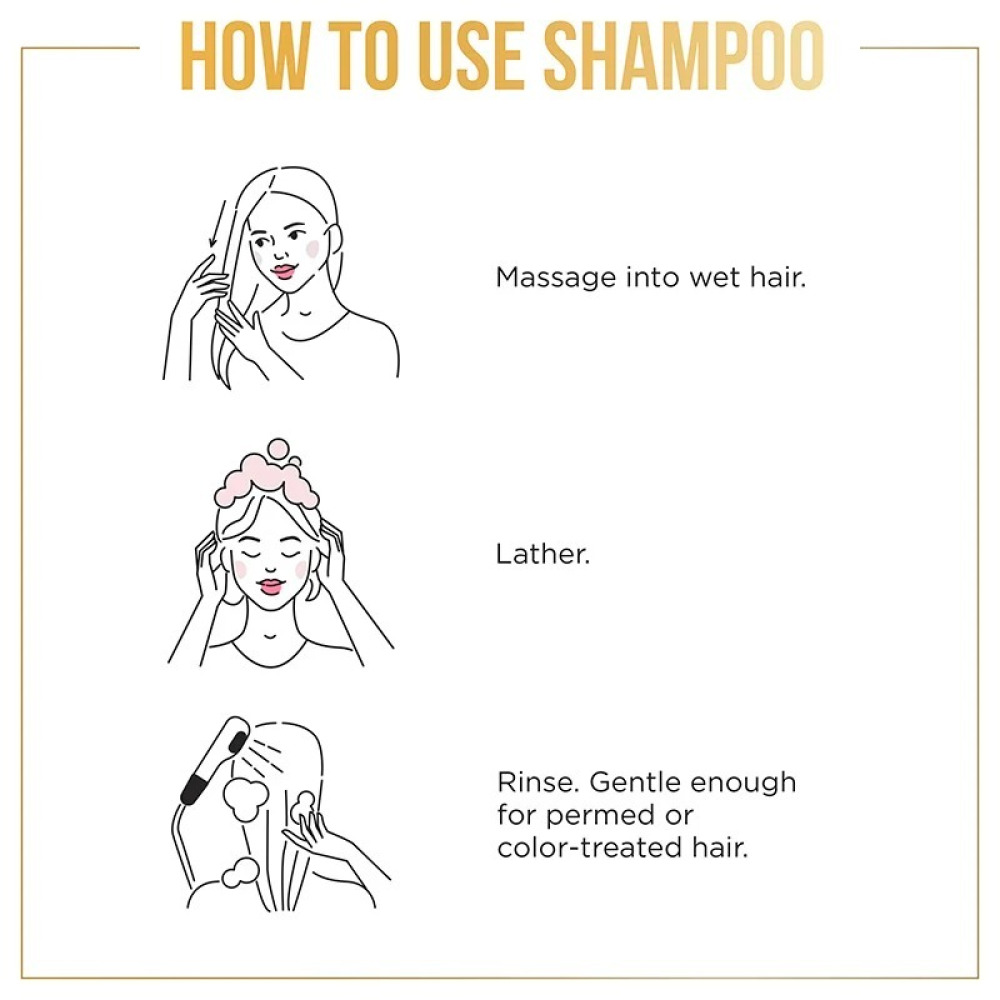 HOW TO USE SHAMPOO

Massage into wet hair.

Lather.

Rinse. Gentle enough for permed or color-treated hair.