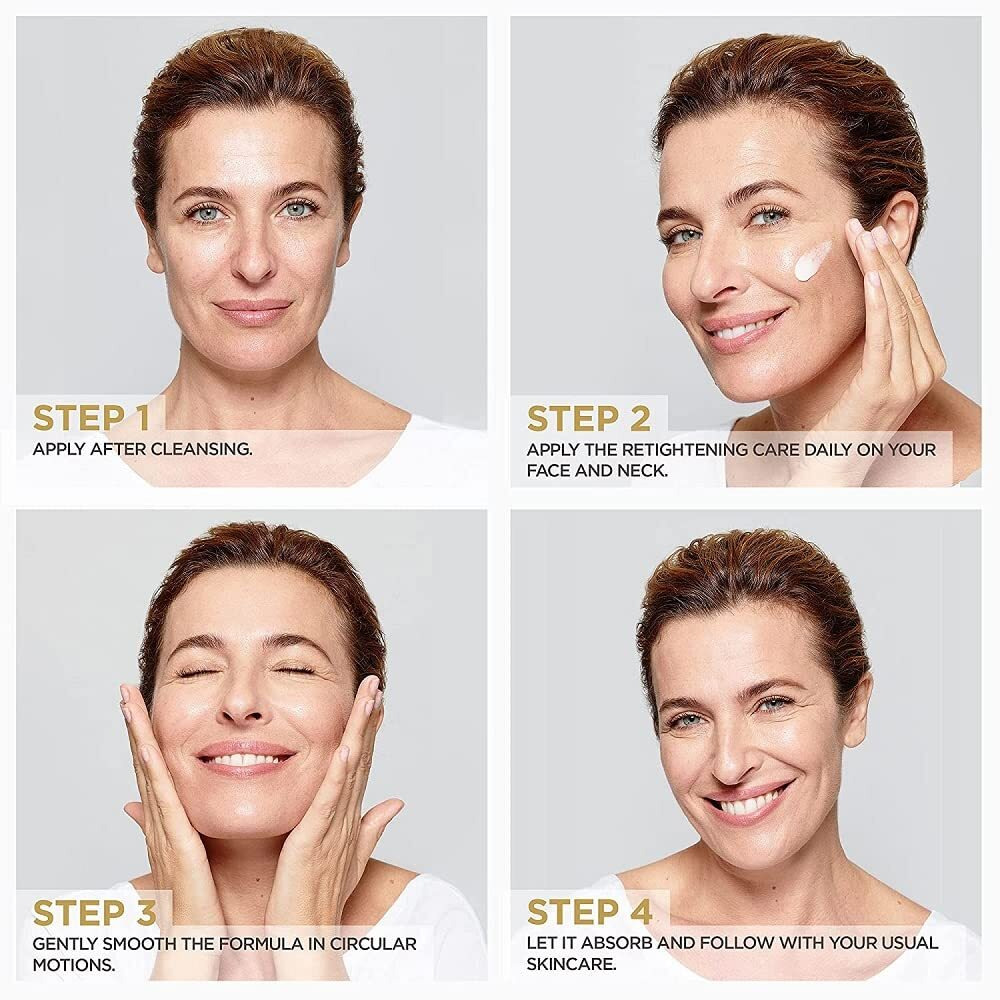 STEP 1
APPLY AFTER CLEANSING.

STEP 2
APPLY THE RETIGHTENING CARE DAILY ON YOUR FACE AND NECK.

STEP 3
GENTLY SMOOTH THE FORMULA IN CIRCULAR MOTIONS.

STEP 4
LET IT ABSORB AND FOLLOW WITH YOUR USUAL SKINCARE.