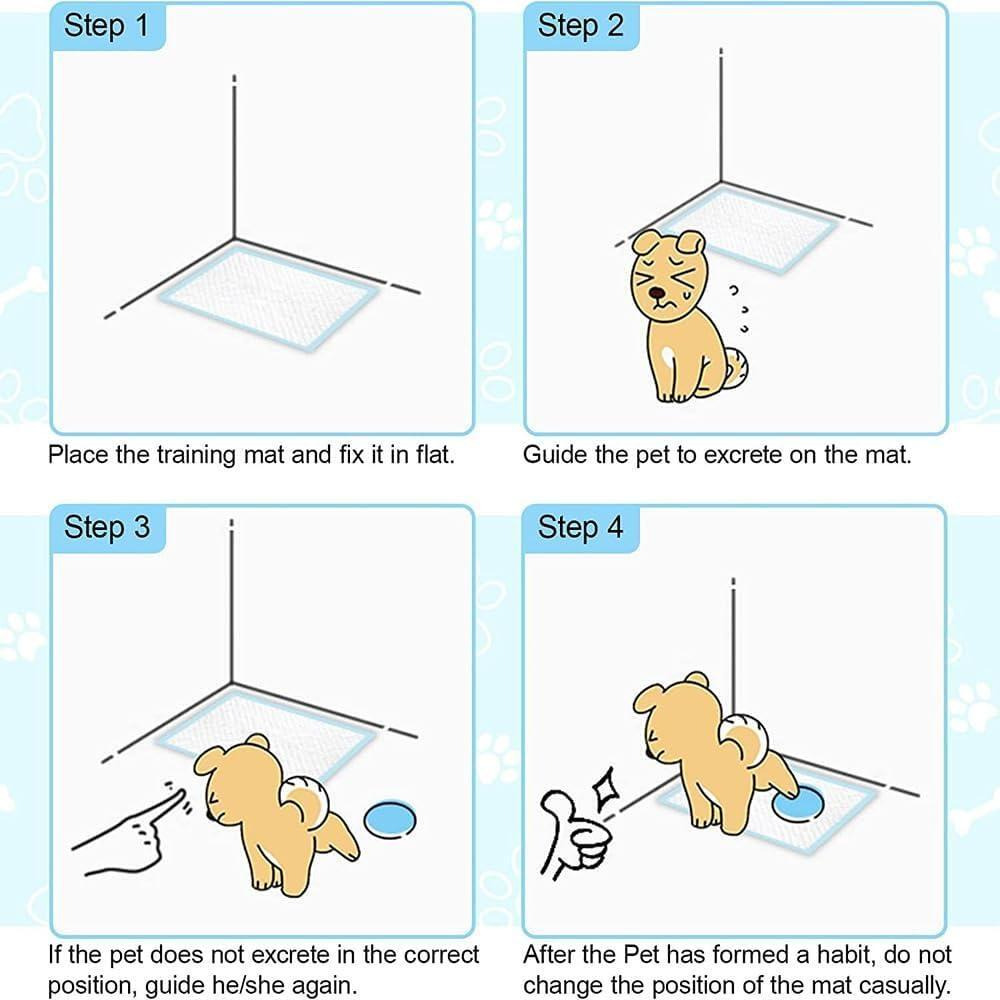 Step 1

Place the training mat and fix it in flat.

Step 2

Guide the pet to excrete on the mat.

Step 3

If the pet does not excrete in the correct position, guide he/she again.

Step 4

After the Pet has formed a habit, do not change the position of the mat casually.