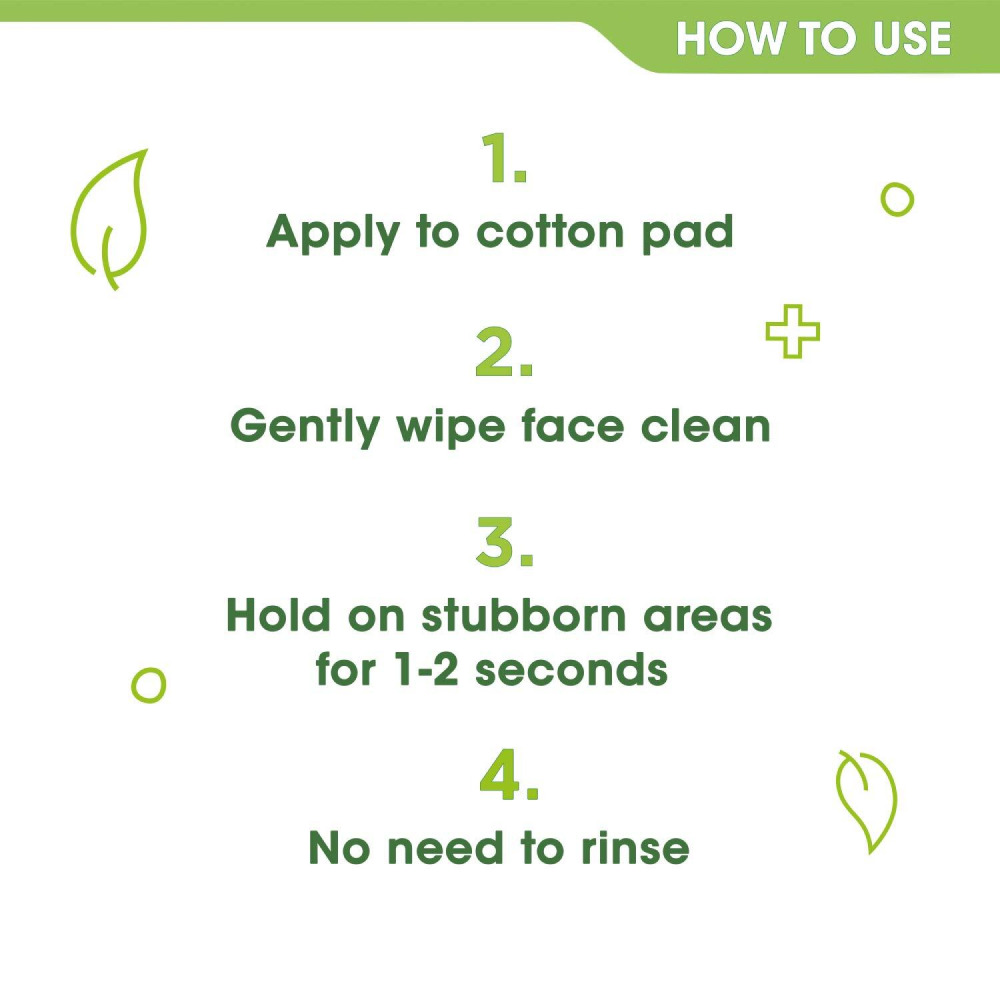 HOW TO USE

1.
Apply to cotton pad

2.
Gently wipe face clean

3.
Hold on stubborn areas for 1-2 seconds

4.
No need to rinse