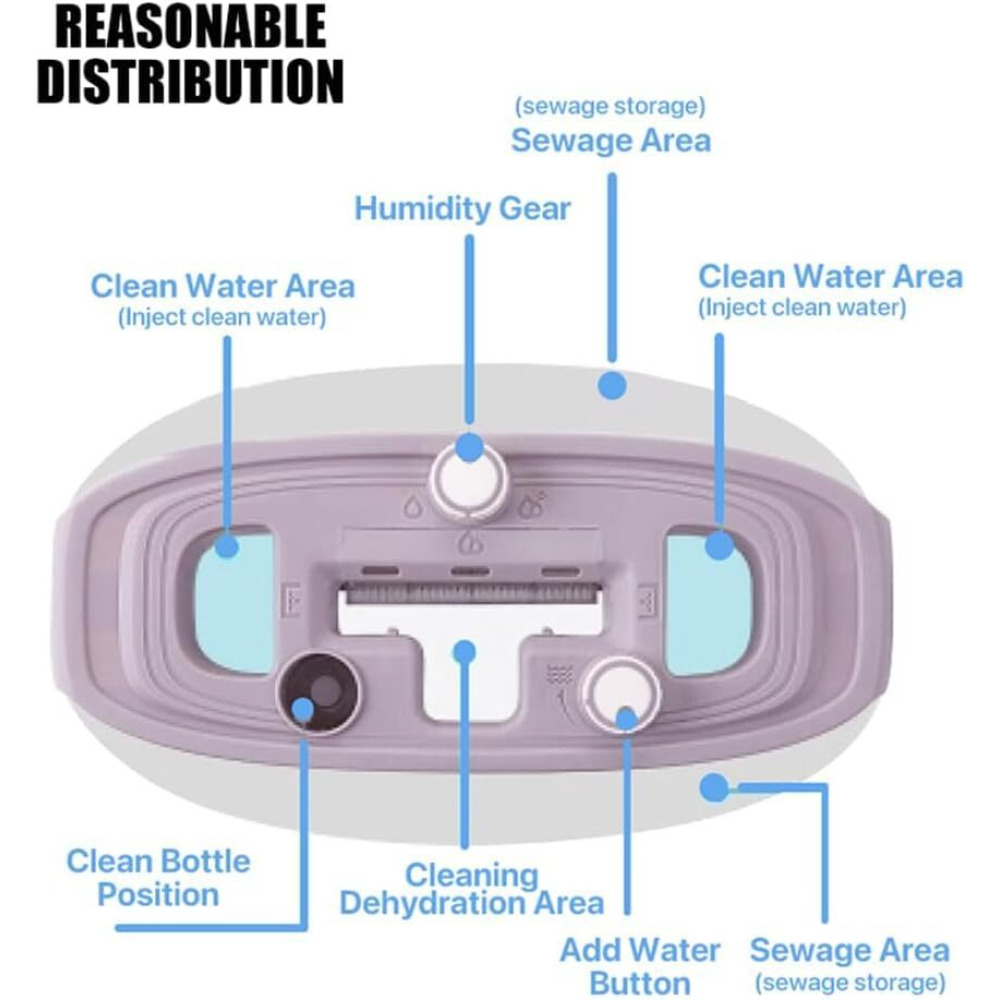 REASONABLE DISTRIBUTION

(sewage storage)
Sewage Area

Humidity Gear

Clean Water Area
(Inject clean water)

Clean Water Area
(Inject clean water)

Clean Bottle Position

Cleaning Dehydration Area

Add Water Button

Sewage Area
(sewage storage)