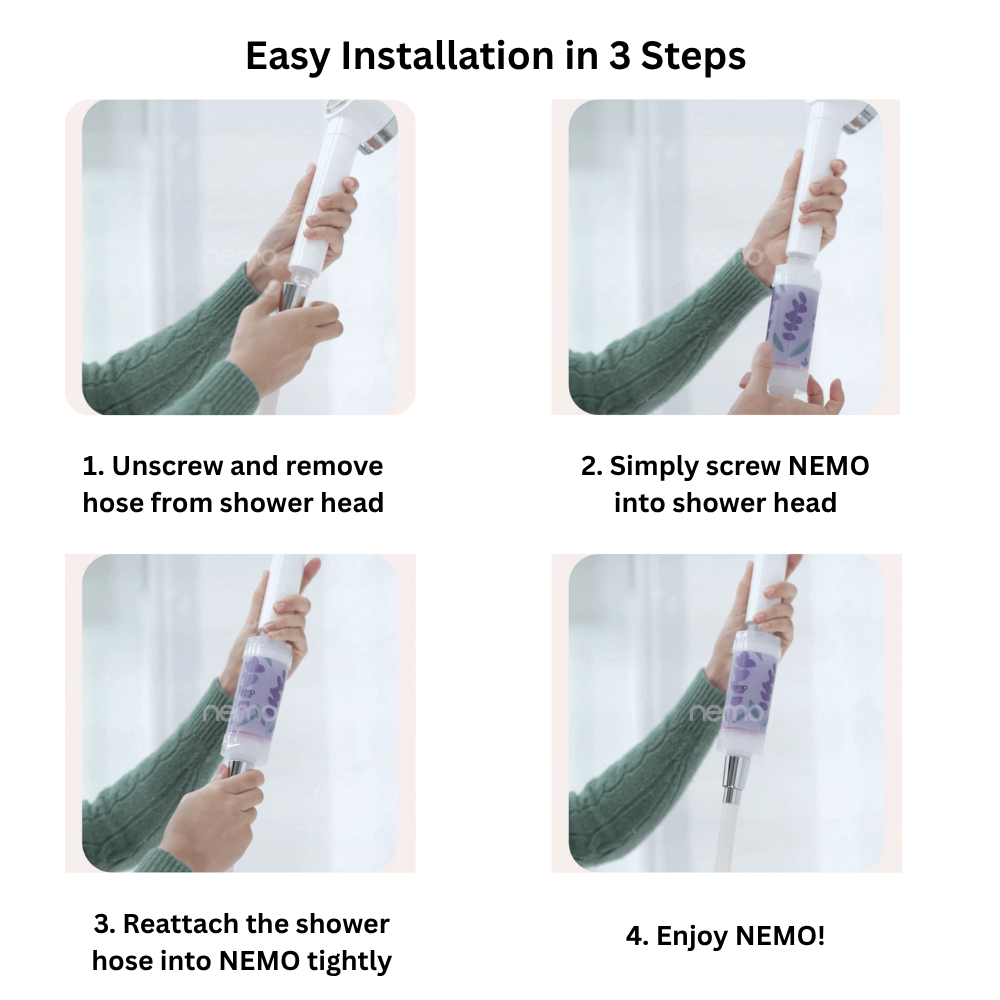 Easy Installation in 3 Steps

nemo

1. Unscrew and remove hose from shower head

nemo

2. Simply screw NEMO into shower head

nemo

3. Reattach the shower hose into NEMO tightly

nemo

4. Enjoy NEMO!