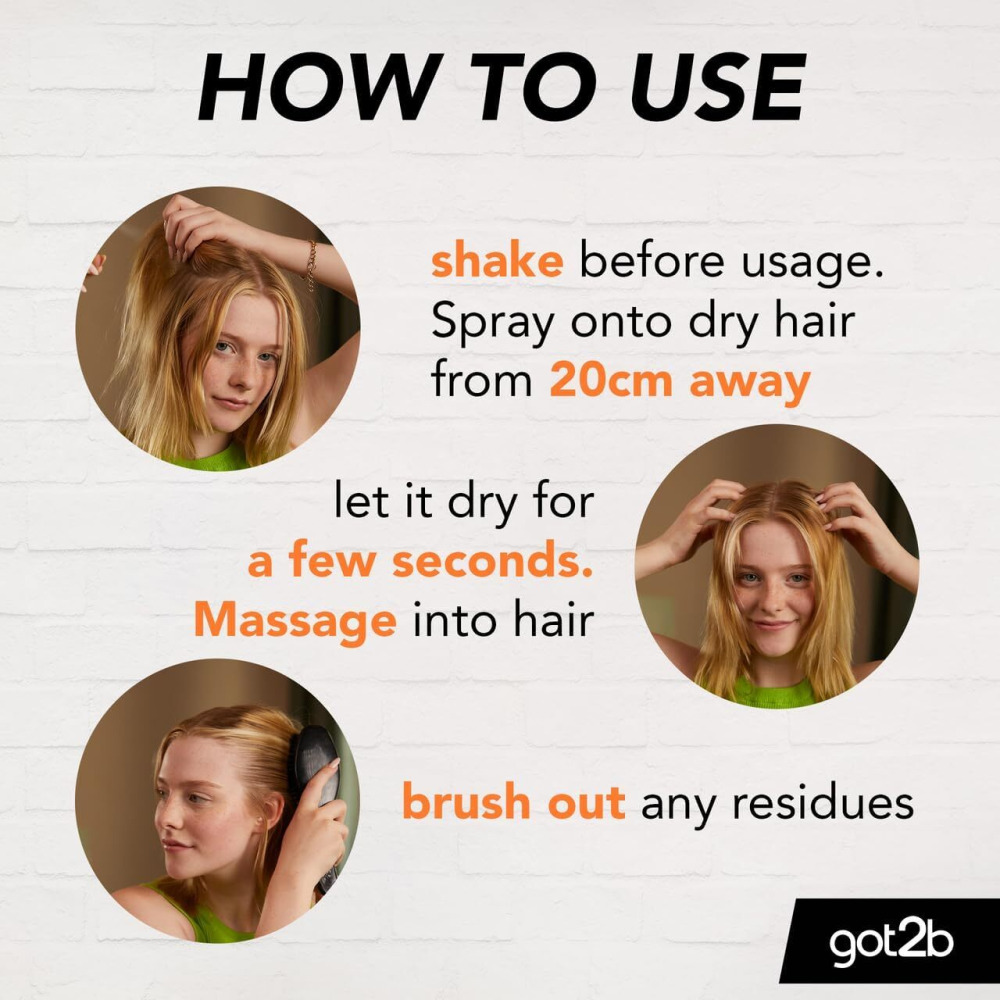 HOW TO USE

shake before usage. Spray onto dry hair from 20cm away

let it dry for a few seconds. Massage into hair

brush out any residues

got2b