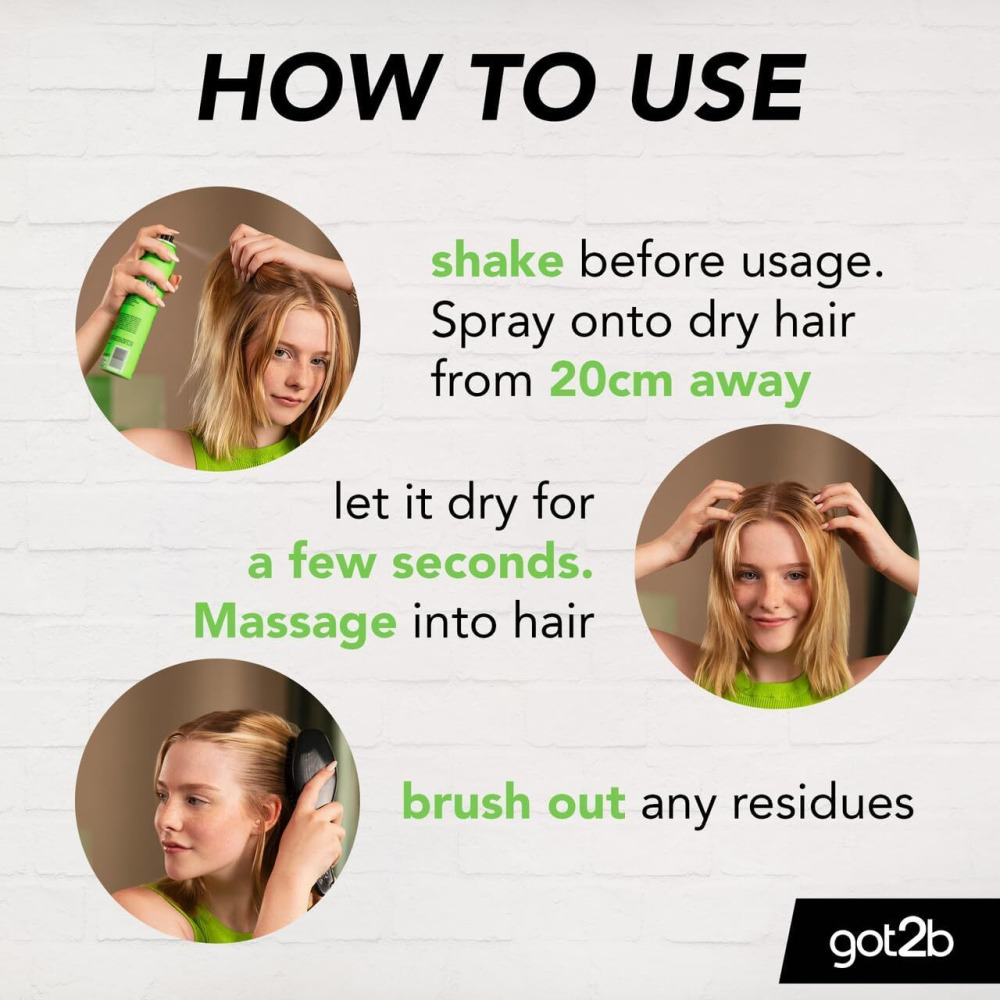 HOW TO USE

shake before usage. Spray onto dry hair from 20cm away

let it dry for a few seconds. Massage into hair

brush out any residues

got2b