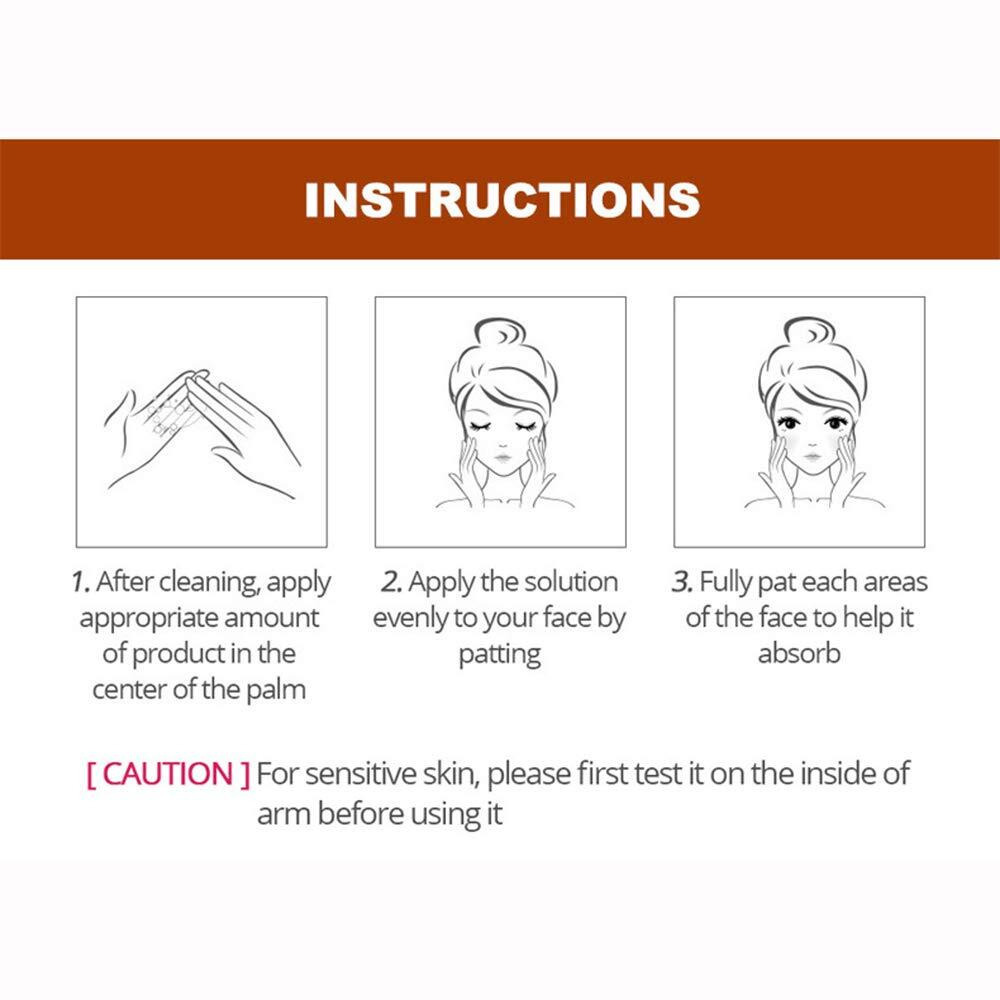 INSTRUCTIONS

1. After cleaning, apply appropriate amount of product in the center of the palm

2. Apply the solution evenly to your face by patting

3. Fully pat each areas of the face to help it absorb

[ CAUTION ] For sensitive skin, please first test it on the inside of arm before using it