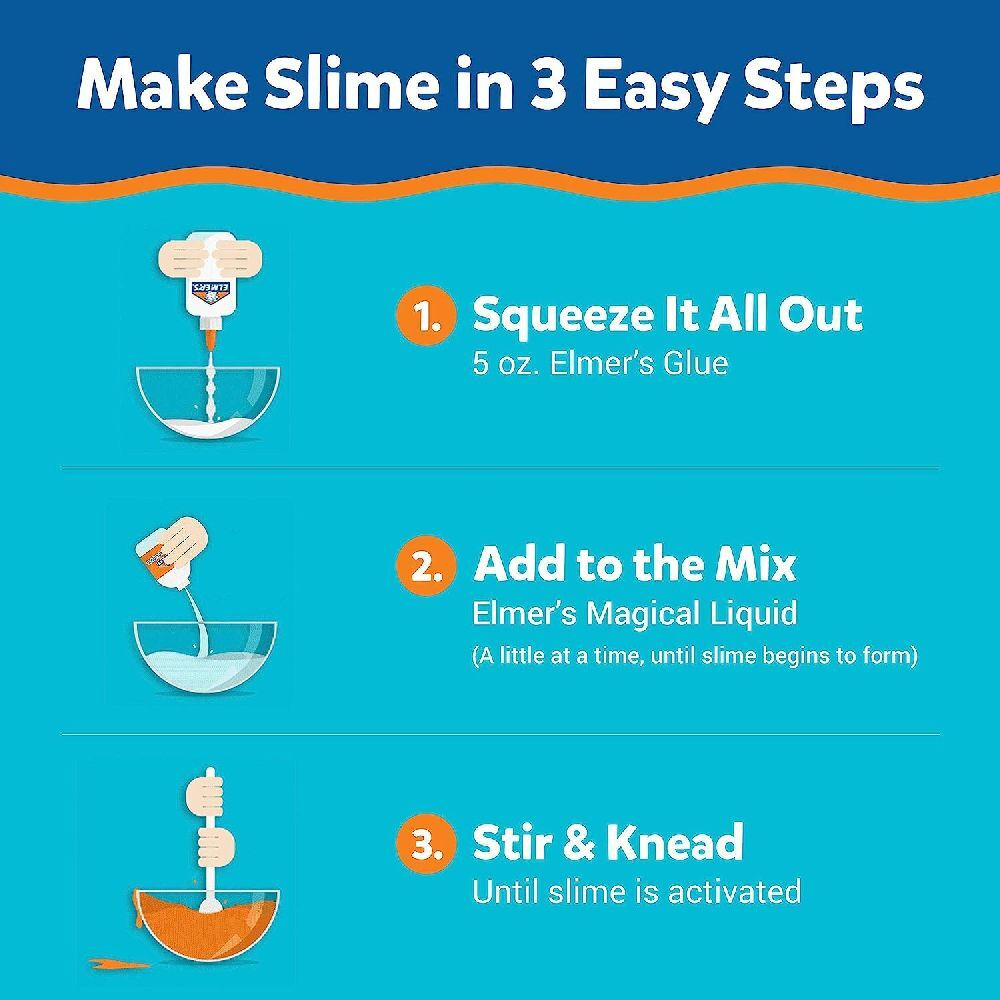 Make Slime in 3 Easy Steps

ELMER'S

1. Squeeze It All Out
5 oz. Elmer's Glue

2. Add to the Mix
Elmer's Magical Liquid
(A little at a time, until slime begins to form)

3. Stir & Knead
Until slime is activated