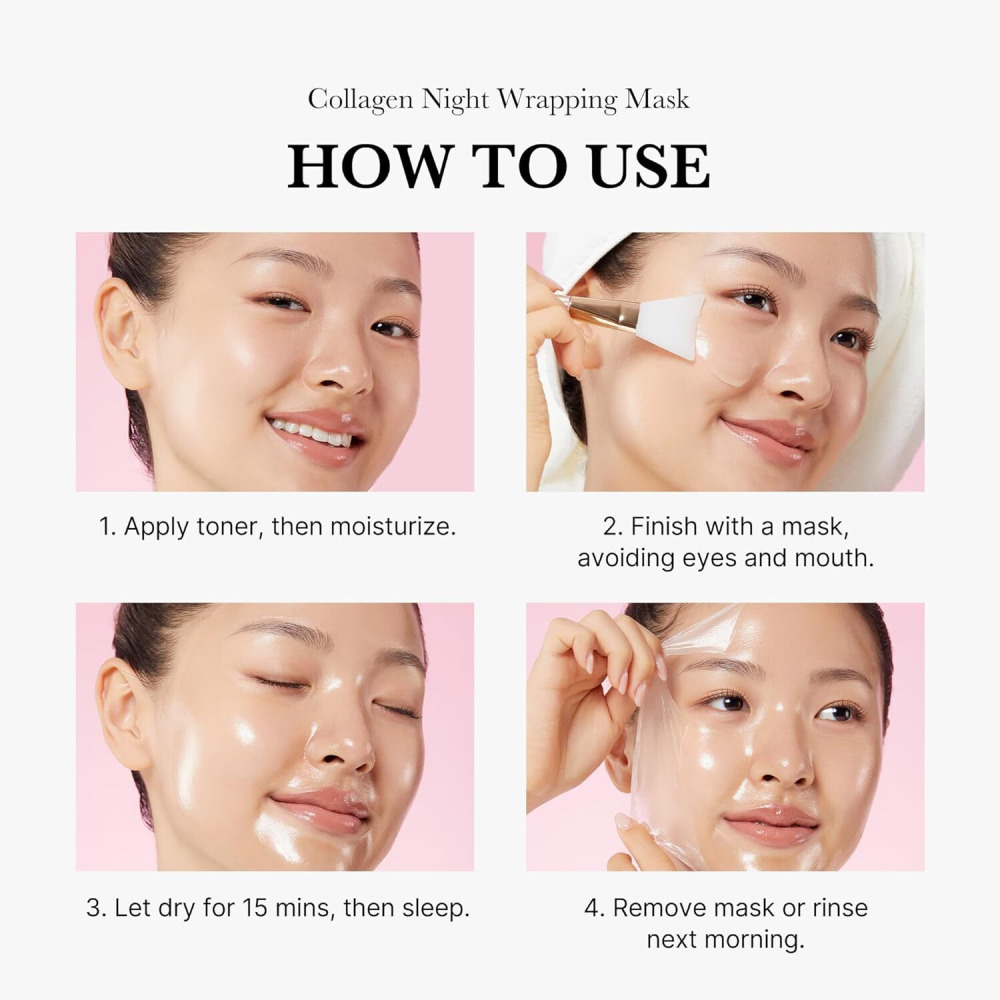 Collagen Night Wrapping Mask

HOW TO USE

1. Apply toner, then moisturize.

2. Finish with a mask, avoiding eyes and mouth.

3. Let dry for 15 mins, then sleep.

4. Remove mask or rinse next morning.