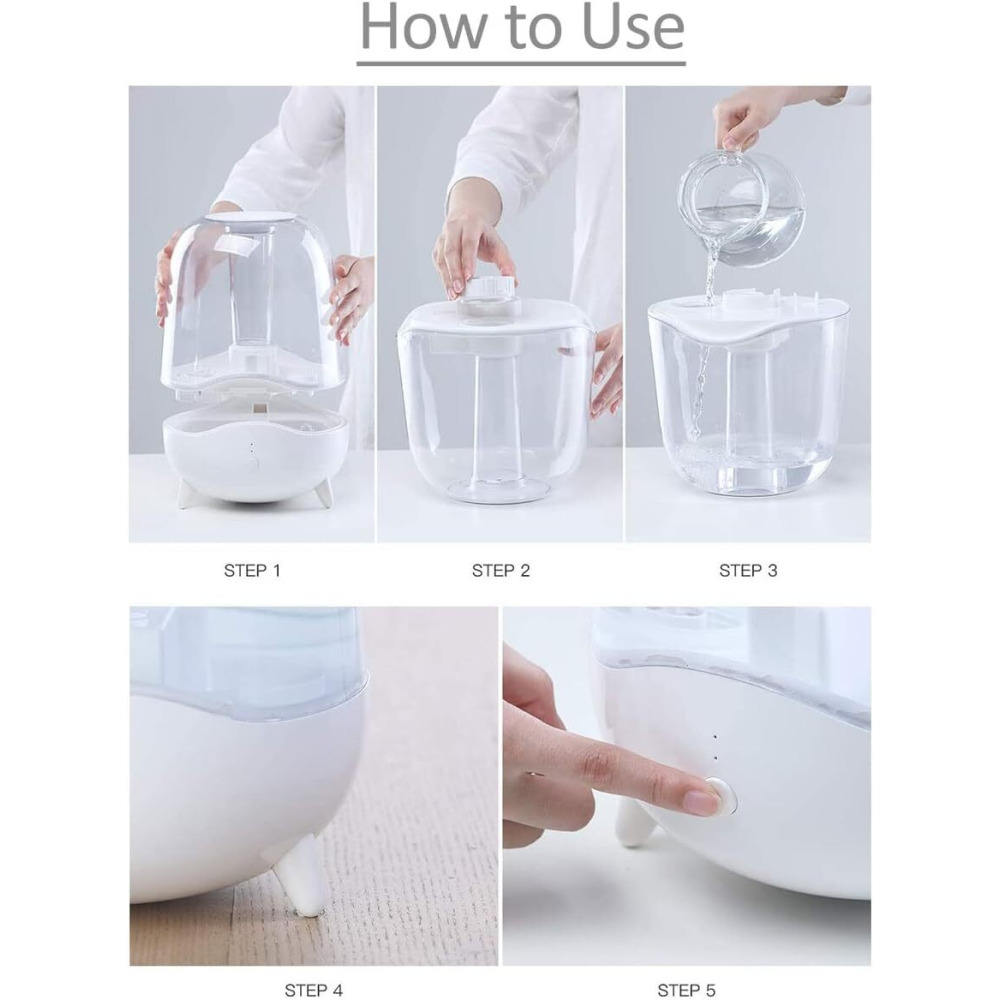 How to Use

STEP 1

STEP 2

STEP 3

STEP 4

STEP 5