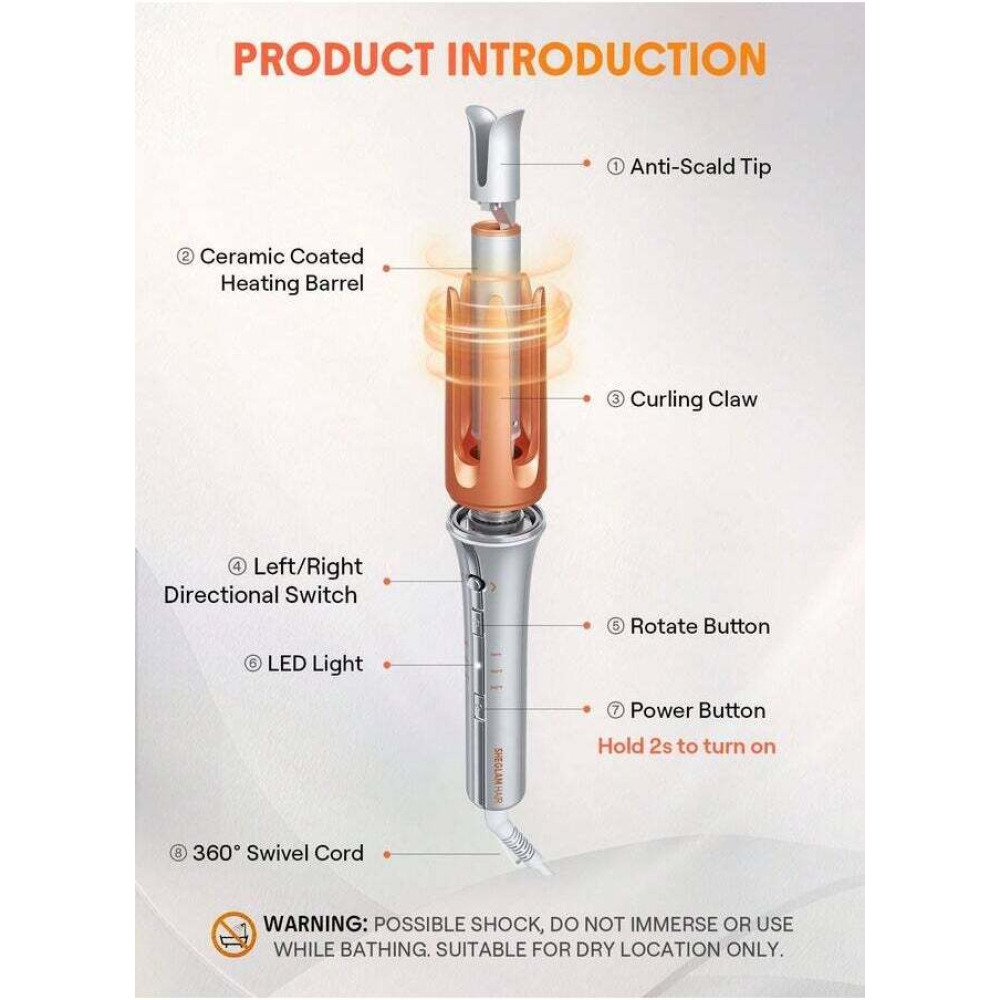 PRODUCT INTRODUCTION

① Anti-Scald Tip

② Ceramic Coated Heating Barrel

③ Curling Claw

④ Left/Right Directional Switch

⑤ Rotate Button

⑥ LED Light

⑦ Power Button
Hold 2s to turn on

SHEGLAM HAIR

⑧ 360° Swivel Cord

WARNING: POSSIBLE SHOCK, DO NOT IMMERSE OR USE WHILE BATHING. SUITABLE FOR DRY LOCATION ONLY.