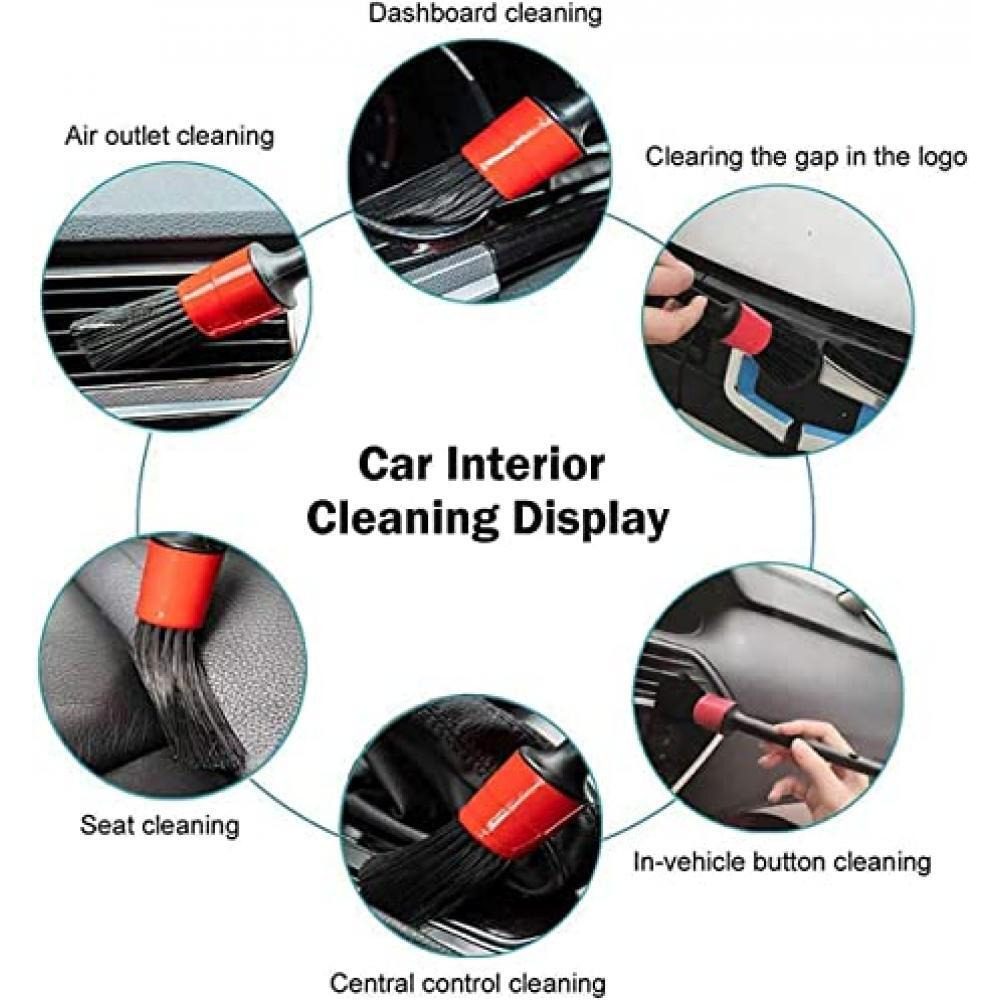 Dashboard cleaning

Air outlet cleaning

Clearing the gap in the logo

Car Interior Cleaning Display

Seat cleaning

In-vehicle button cleaning

Central control cleaning