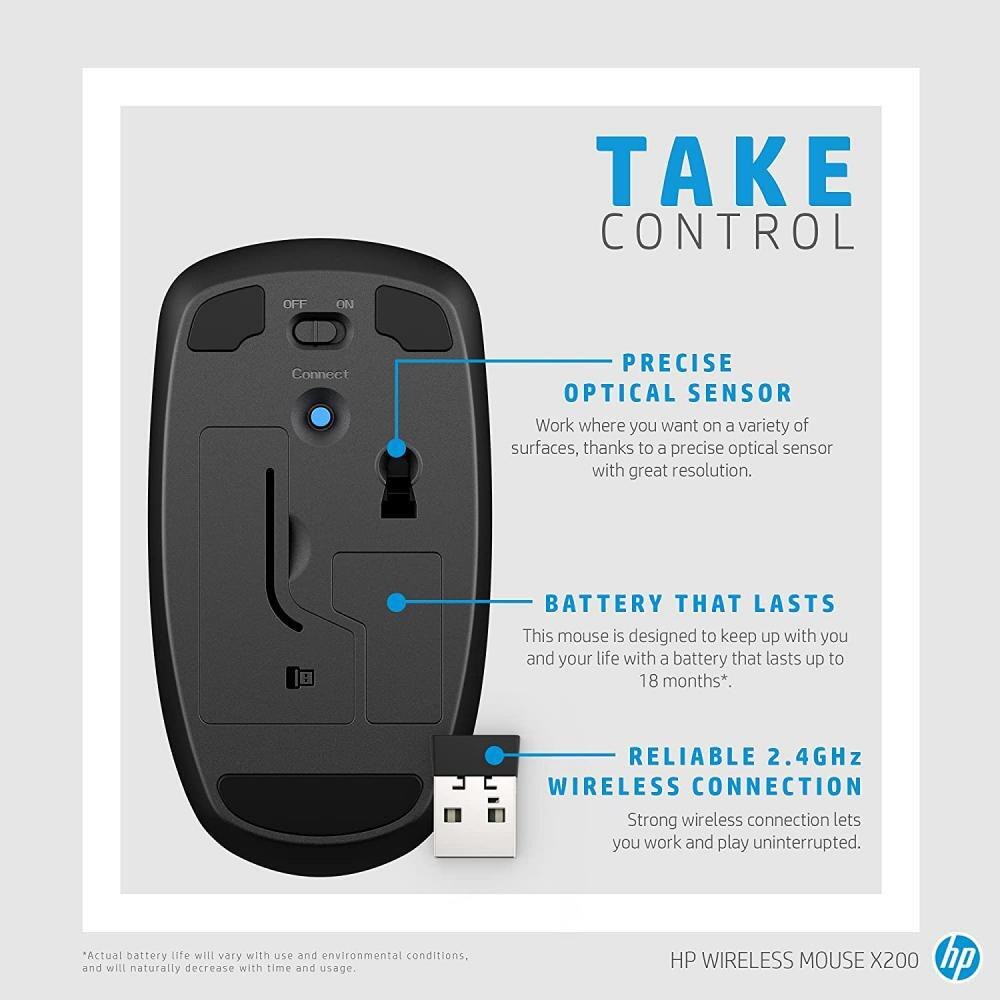 TAKE
CONTROL

OFF ON

Connect

PRECISE
OPTICAL SENSOR

Work where you want on a variety of surfaces, thanks to a precise optical sensor with great resolution.

BATTERY THAT LASTS

This mouse is designed to keep up with you and your life with a battery that lasts up to 18 months*.

RELIABLE 2.4GHz
WIRELESS CONNECTION

Strong wireless connection lets you work and play uninterrupted.

*Actual battery life will vary with use and environmental conditions, and will naturally decrease with time and usage.

HP WIRELESS MOUSE X200

hp