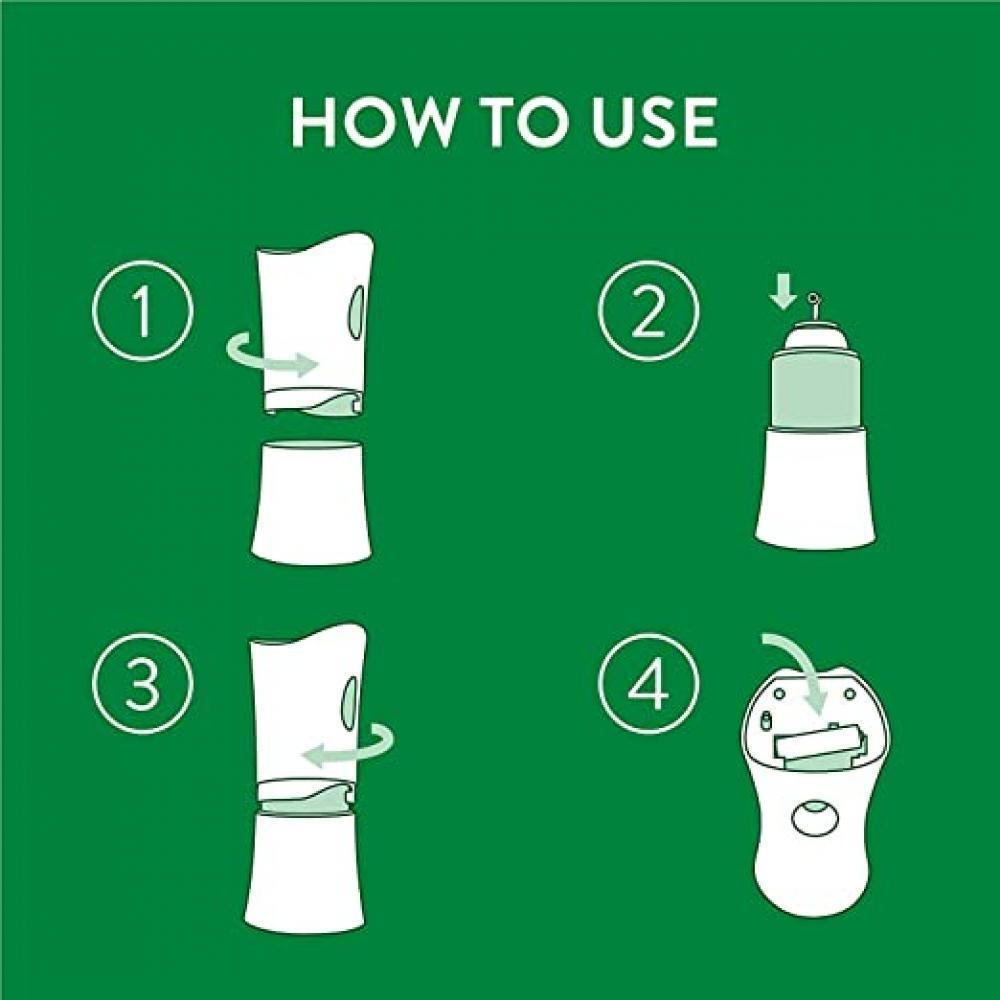 HOW TO USE

1

2

3

4