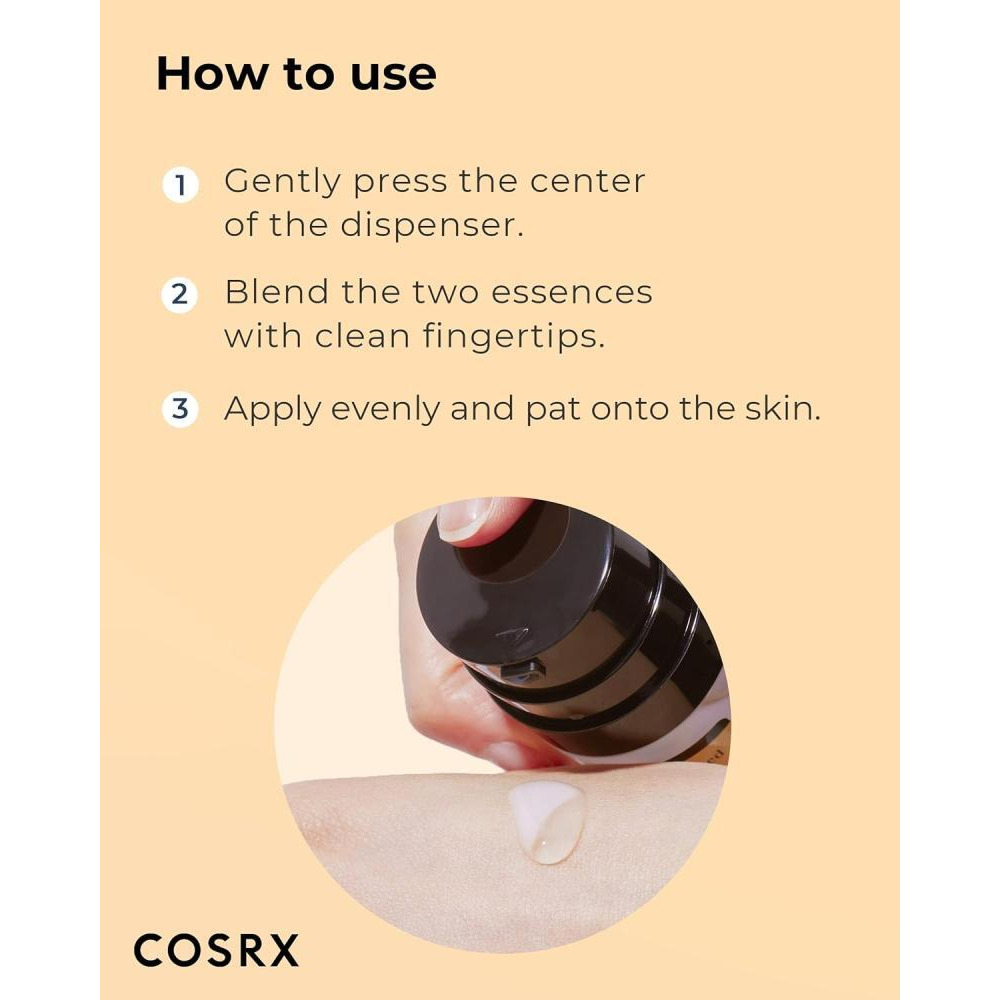 How to use

1 Gently press the center of the dispenser.

2 Blend the two essences with clean fingertips.

3 Apply evenly and pat onto the skin.

COSRX