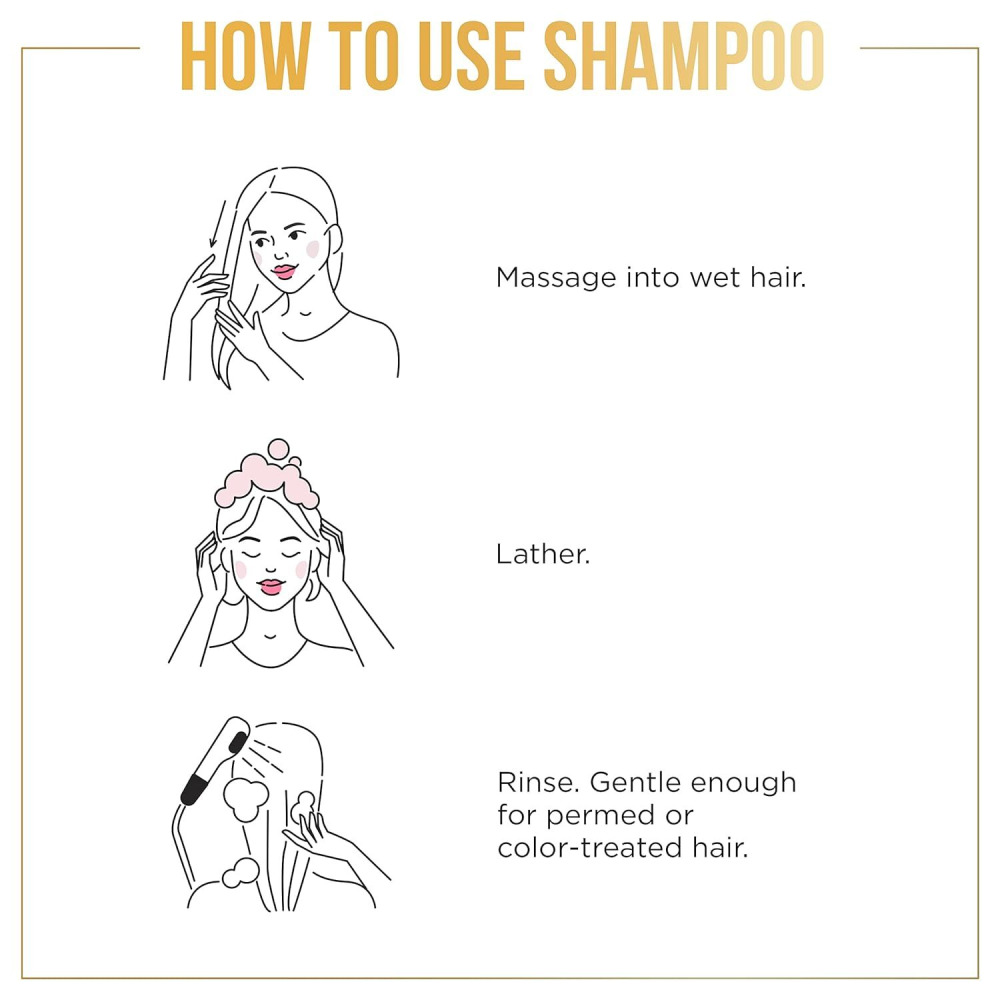 HOW TO USE SHAMPOO

Massage into wet hair.

Lather.

Rinse. Gentle enough for permed or color-treated hair.