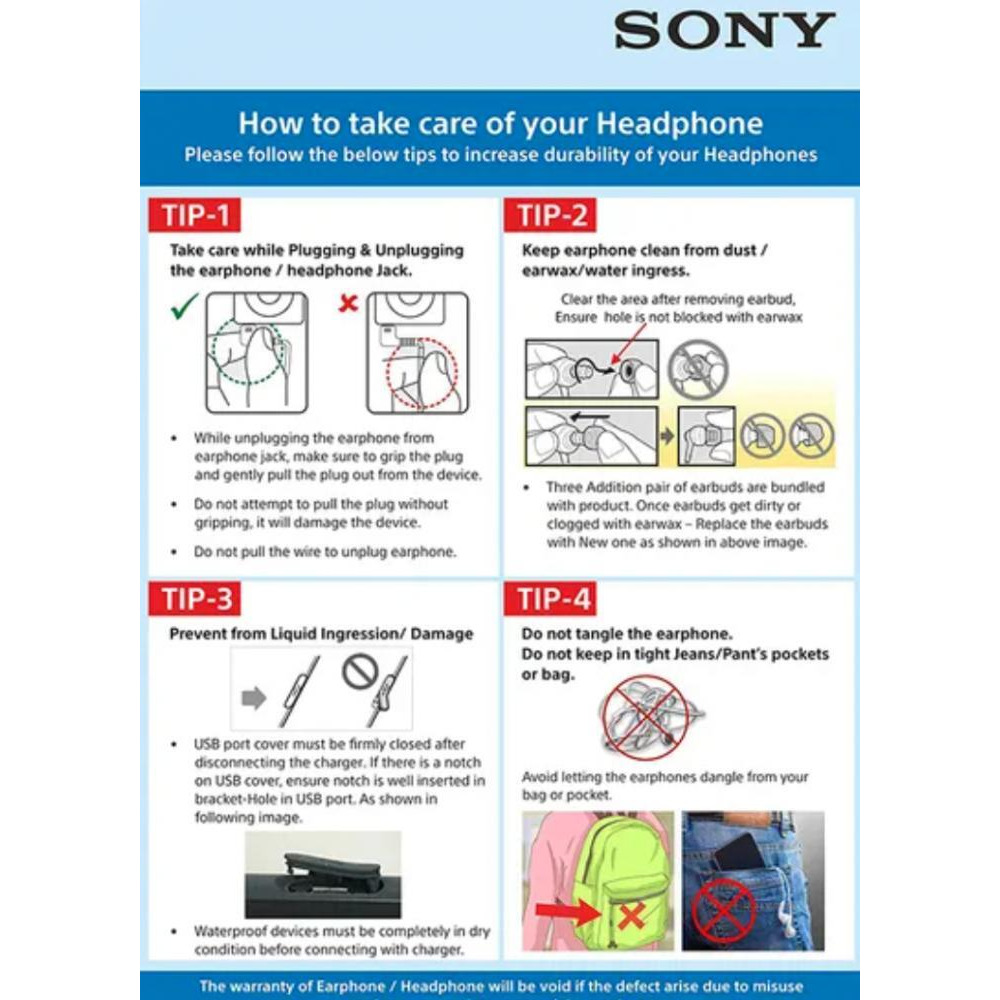 SONY

How to take care of your Headphone
Please follow the below tips to increase durability of your Headphones

TIP-1

Take care while Plugging & Unplugging the earphone / headphone Jack.

• While unplugging the earphone from earphone jack, make sure to grip the plug and gently pull the plug out from the device.

• Do not attempt to pull the plug without gripping, it will damage the device.

• Do not pull the wire to unplug earphone.

TIP-2

Keep earphone clean from dust / earwax/water ingress.

Clear the area after removing earbud, Ensure hole is not blocked with earwax

• Three Addition pair of earbuds are bundled with product. Once earbuds get dirty or clogged with earwax – Replace the earbuds with New one as shown in above image.

TIP-3

Prevent from Liquid Ingression/ Damage

• USB port cover must be firmly closed after disconnecting the charger. If there is a notch on USB cover, ensure notch is well inserted in bracket-Hole in USB port. As shown in following image.

• Waterproof devices must be completely in dry condition before connecting with charger.

TIP-4

Do not tangle the earphone.
Do not keep in tight Jeans/Pant's pockets or bag.

Avoid letting the earphones dangle from your bag or pocket.

The warranty of Earphone / Headphone will be void if the defect arise due to misuse